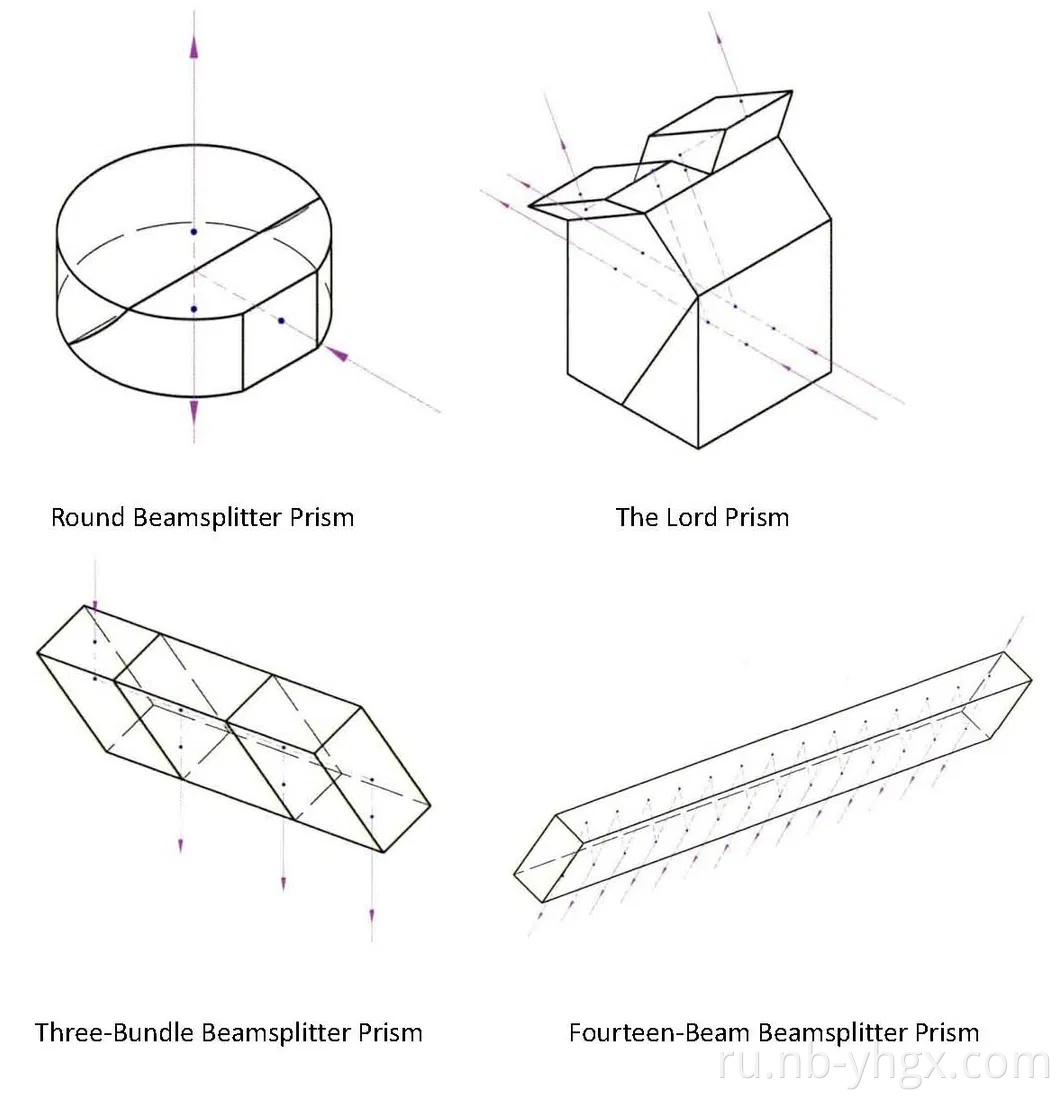 Round Beamsplitter Prism

The Lord Prism

Three-Bundle Beamsplitter Prism

Fourteen-Beam Beamsplitter Prism

ru.nb-yhgx.com